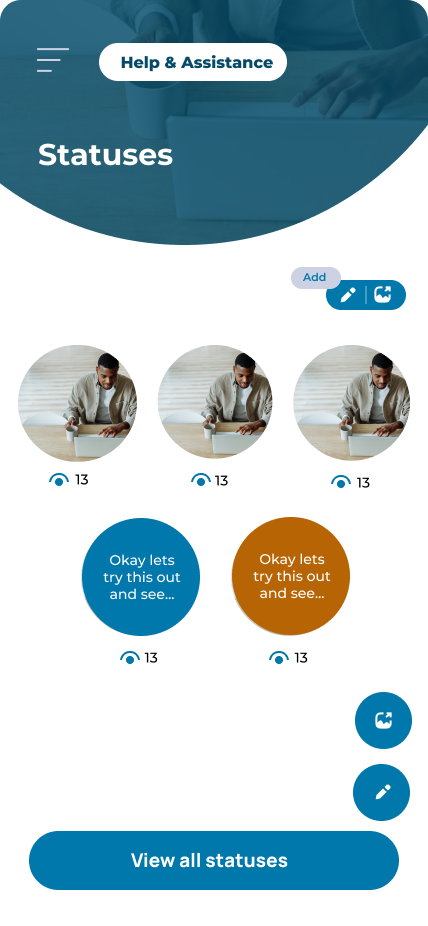 Help & Assistance

Statuses

Add

13

13

13

Okay lets try this out and see...

Okay lets try this out and see...

13

13

View all statuses